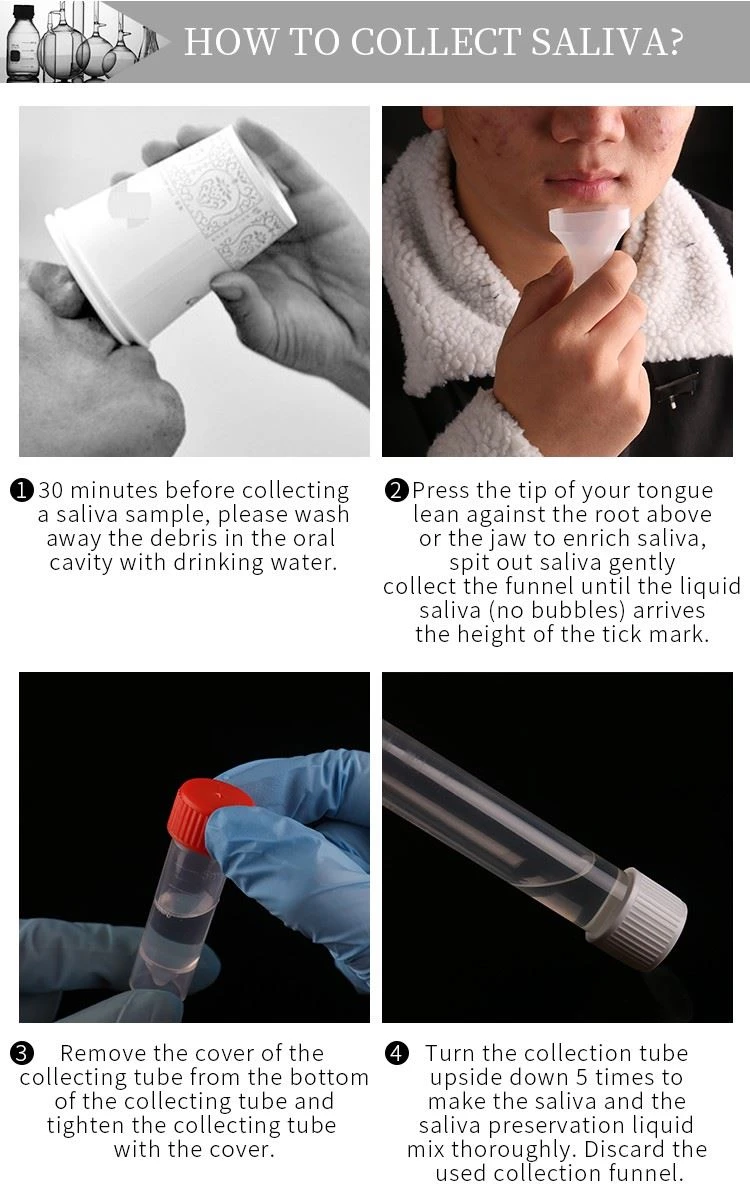 HOW TO COLLECT SALIVA?

❶ 30 minutes before collecting a saliva sample, please wash away the debris in the oral cavity with drinking water.

❷ Press the tip of your tongue lean against the root above or the jaw to enrich saliva, spit out saliva gently collect the funnel until the liquid saliva (no bubbles) arrives the height of the tick mark.

❸ Remove the cover of the collecting tube from the bottom of the collecting tube and tighten the collecting tube with the cover.

❹ Turn the collection tube upside down 5 times to make the saliva and the saliva preservation liquid mix thoroughly. Discard the used collection funnel.